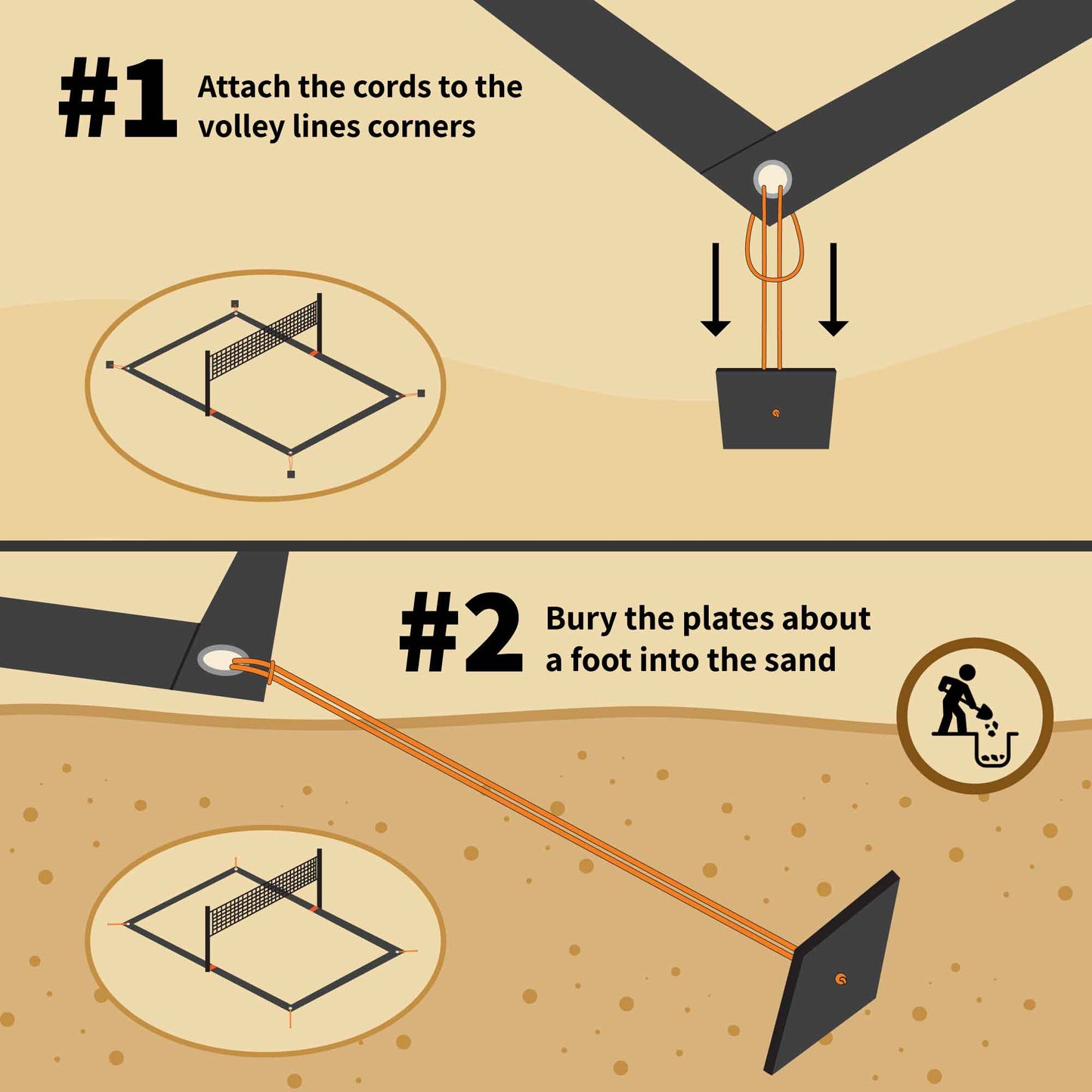 #1 Attach the cords to the volley lines corners

#2 Bury the plates about a foot into the sand